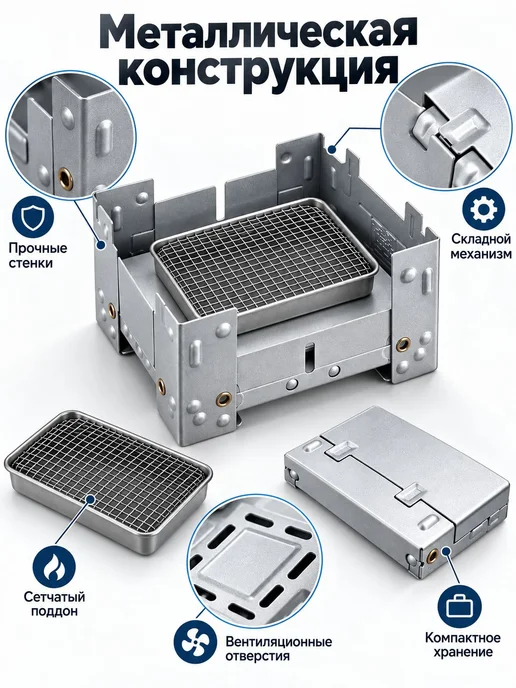 Металлическая конструкция

Прочные стенки

Складной механизм

Сетчатый поддон

Вентиляционные отверстия

Компактное хранение