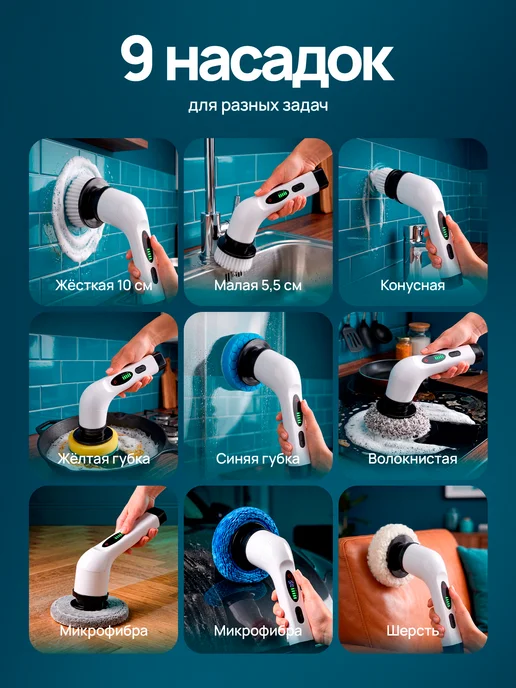 9 насадок

для разных задач

Жёсткая 10 см

Малая 5,5 см

Конусная

Жёлтая губка

Синяя губка

Волокнистая

Микрофибра

Микрофибра

Шерсть