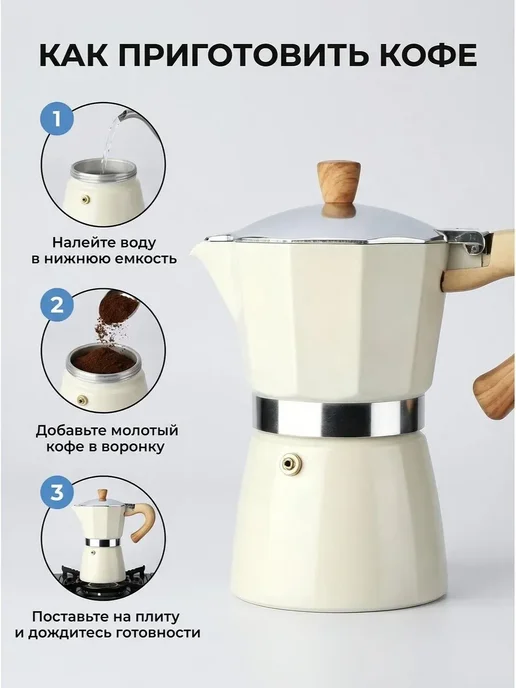 КАК ПРИГОТОВИТЬ КОФЕ

1

Налейте воду
в нижнюю емкость

2

Добавьте молотый
кофе в воронку

3

Поставьте на плиту
и дождитесь готовности