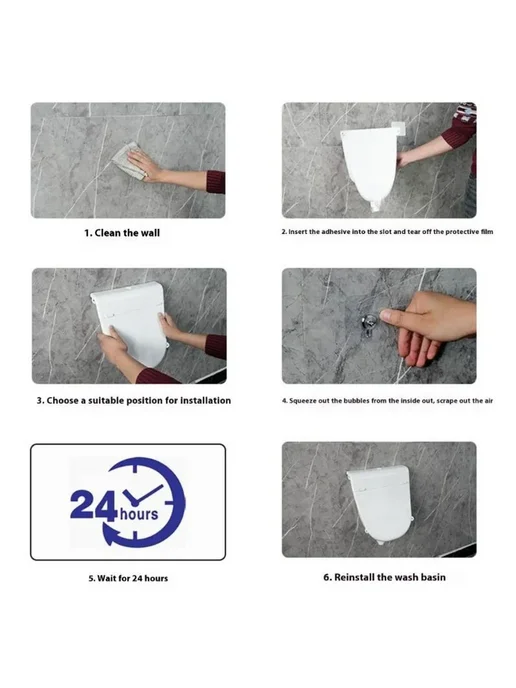 1. Clean the wall

2. Insert the adhesive into the slot and tear off the protective film

3. Choose a suitable position for installation

4. Squeeze out the bubbles from the inside out, scrape out the air

24 hours

5. Wait for 24 hours

6. Reinstall the wash basin