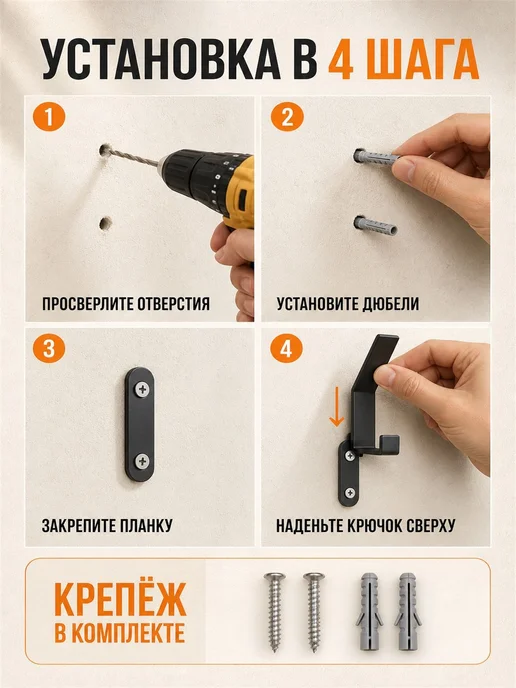 УСТАНОВКА В 4 ШАГА

1

ПРОСВЕРЛИТЕ ОТВЕРСТИЯ

2

УСТАНОВИТЕ ДЮБЕЛИ

3

ЗАКРЕПИТЕ ПЛАНКУ

4

НАДЕНЬТЕ КРЮЧОК СВЕРХУ

КРЕПЁЖ
В КОМПЛЕКТЕ