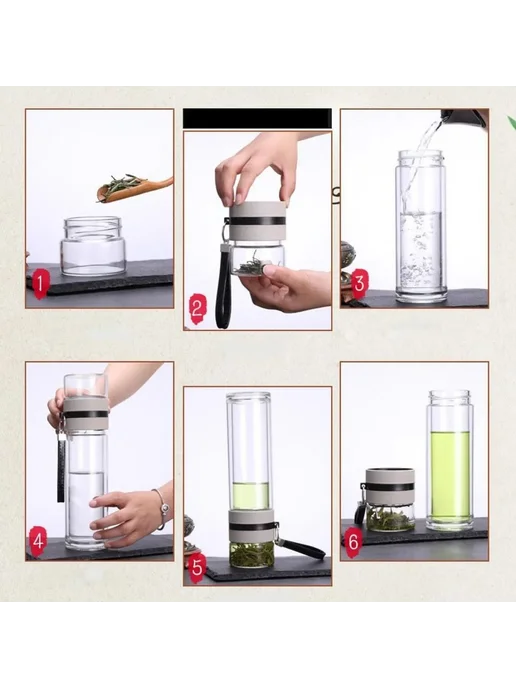 1

2

3

4

5

6