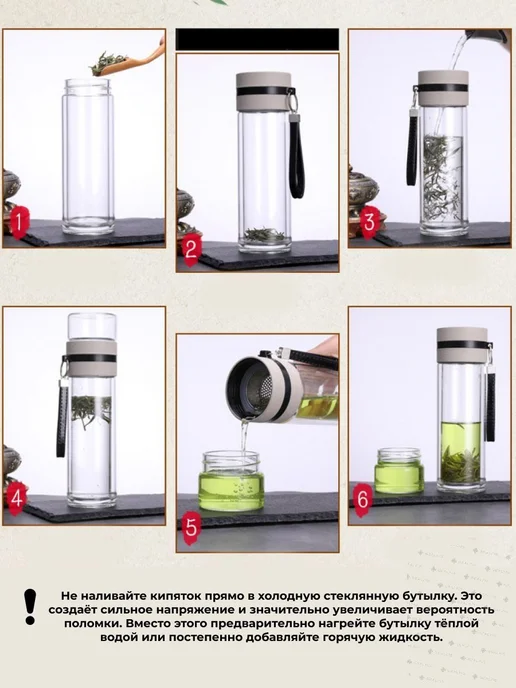 1

2

3

4

5

6

!

Не наливайте кипяток прямо в холодную стеклянную бутылку. Это создаёт сильное напряжение и значительно увеличивает вероятность поломки. Вместо этого предварительно нагрейте бутылку тёплой водой или постепенно добавляйте горячую жидкость.