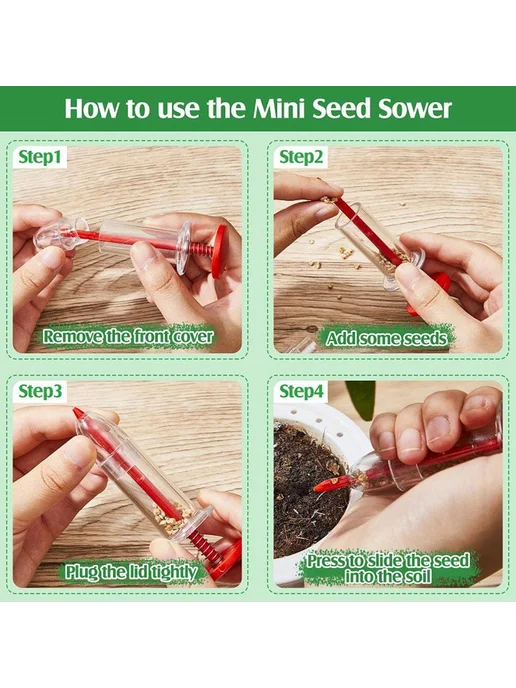 How to use the Mini Seed Sower

Step1

Remove the front cover

Step2

Add some seeds

Step3

Plug the lid tightly

Step4

Press to slide the seed into the soil