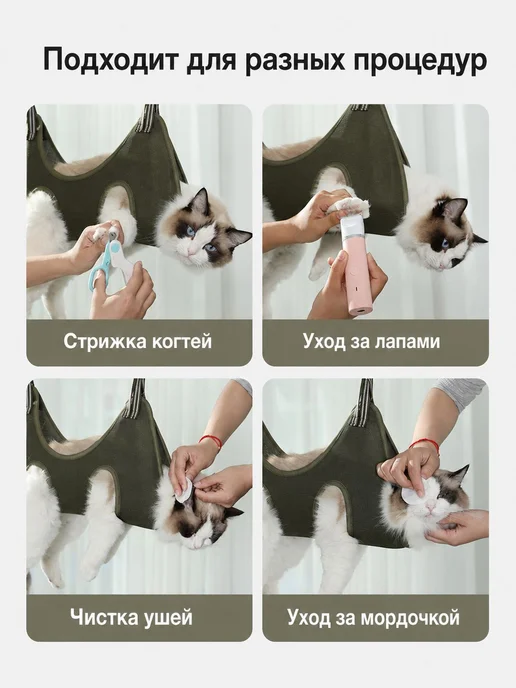 Подходит для разных процедур

Стрижка когтей

Уход за лапами

Чистка ушей

Уход за мордочкой