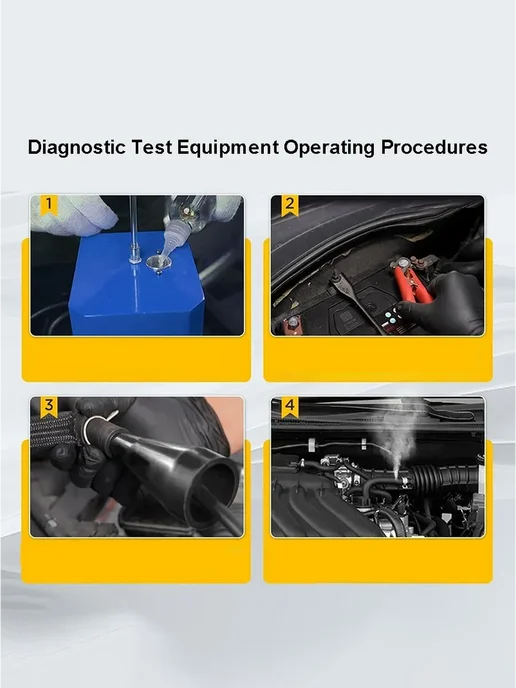 Diagnostic Test Equipment Operating Procedures

1

2

3

4